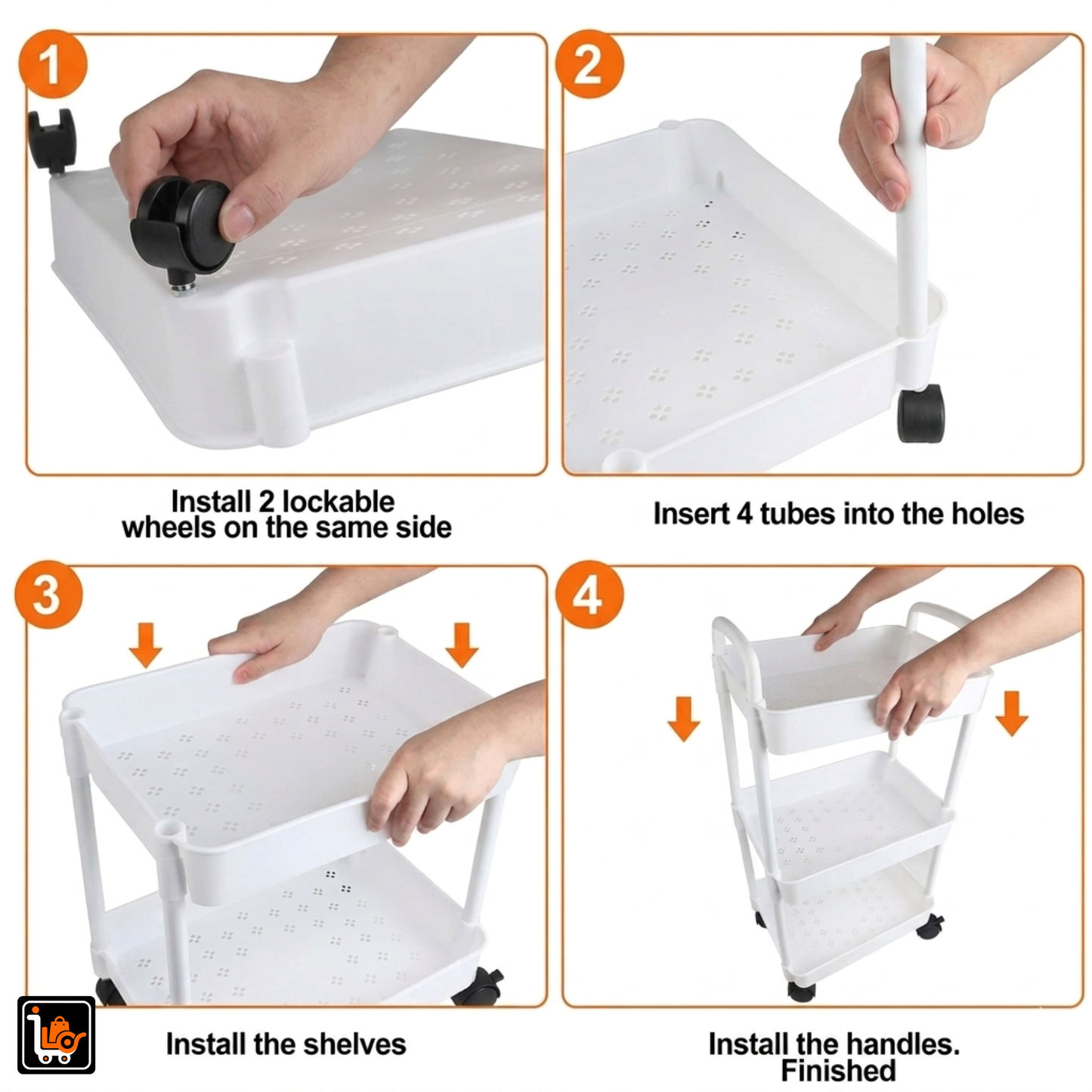 1

Install 2 lockable wheels on the same side

2

Insert 4 tubes into the holes

3

Install the shelves

4

Install the handles. Finished