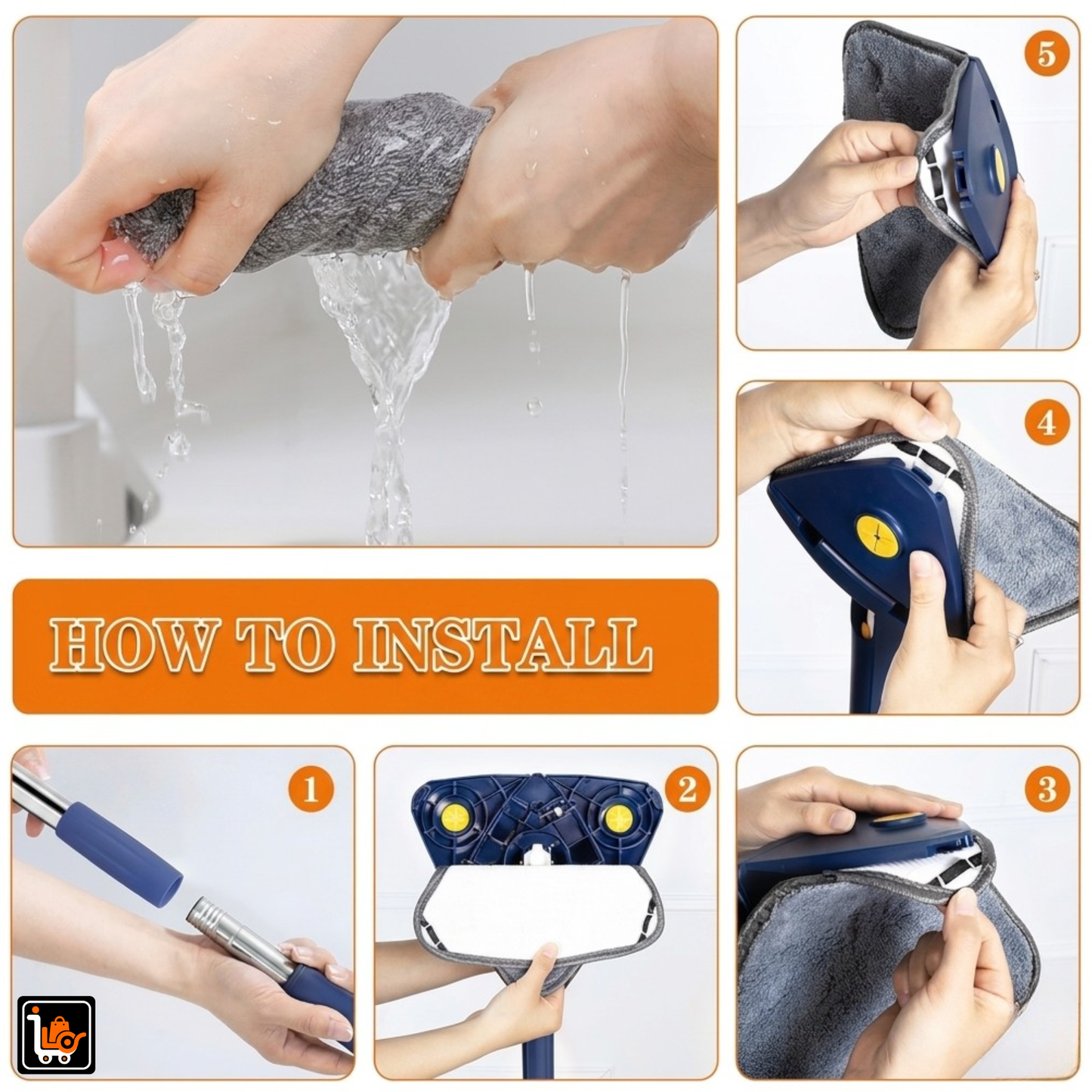 5

4

HOW TO INSTALL

1

2

3